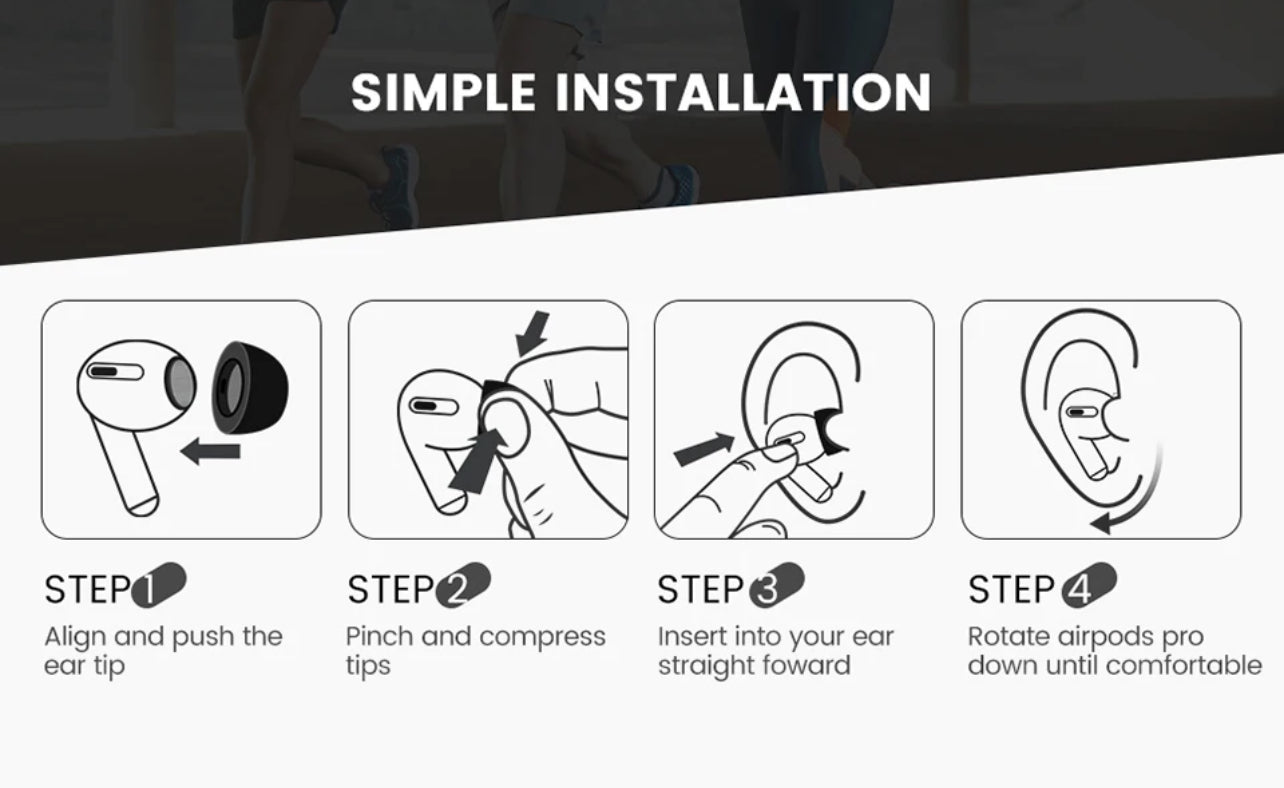 SIMPLE INSTALLATION

STEP 1
Align and push the ear tip

STEP 2
Pinch and compress tips

STEP 3
Insert into your ear straight foward

STEP 4
Rotate airpods pro down until comfortable